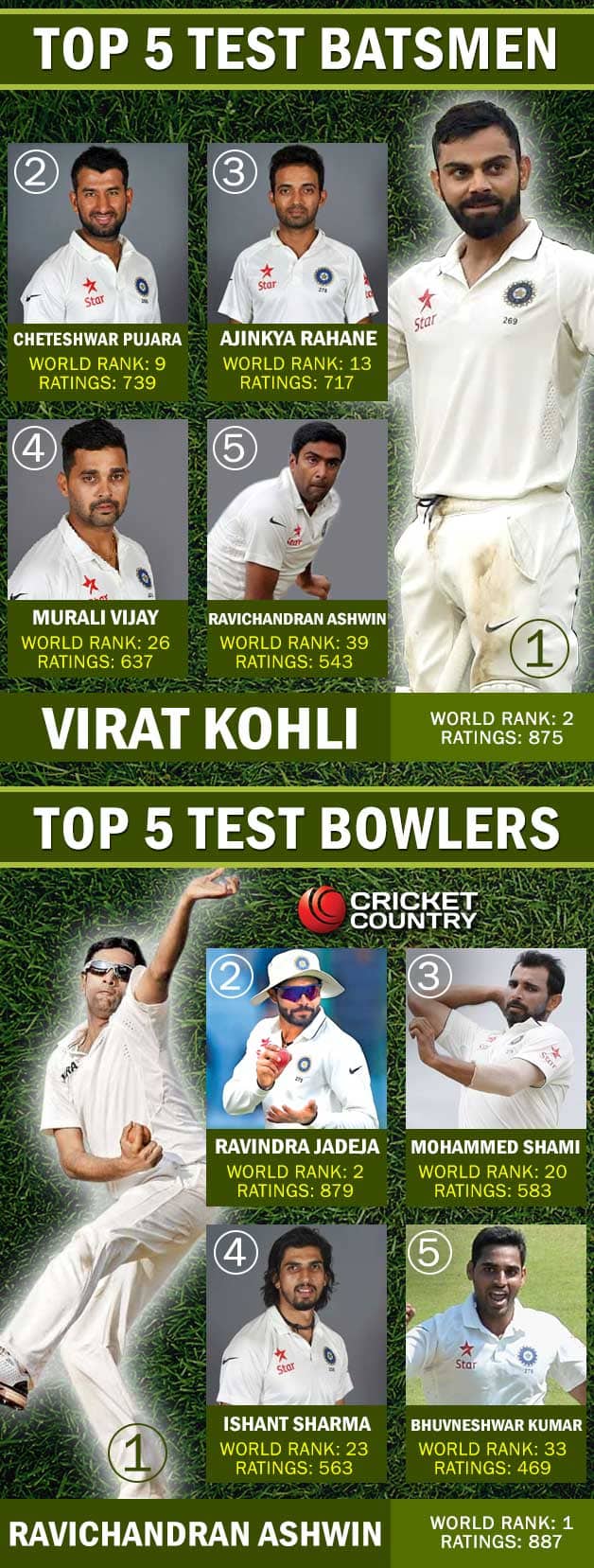 TOP 5 TEST BATSMEN

②
CHETESHWAR PUJARA
WORLD RANK: 9
RATINGS: 739

③
AJINKYA RAHANE
WORLD RANK: 13
RATINGS: 717

④
MURALI VIJAY
WORLD RANK: 26
RATINGS: 637

⑤
RAVICHANDRAN ASHWIN
WORLD RANK: 39
RATINGS: 543

①
VIRAT KOHLI
WORLD RANK: 2
RATINGS: 875

TOP 5 TEST BOWLERS

CRICKET COUNTRY

②
RAVINDRA JADEJA
WORLD RANK: 2
RATINGS: 879

③
MOHAMMED SHAMI
WORLD RANK: 20
RATINGS: 583

④
ISHANT SHARMA
WORLD RANK: 23
RATINGS: 563

⑤
BHUVNESHWAR KUMAR
WORLD RANK: 33
RATINGS: 469

①
RAVICHANDRAN ASHWIN
WORLD RANK: 1
RATINGS: 887