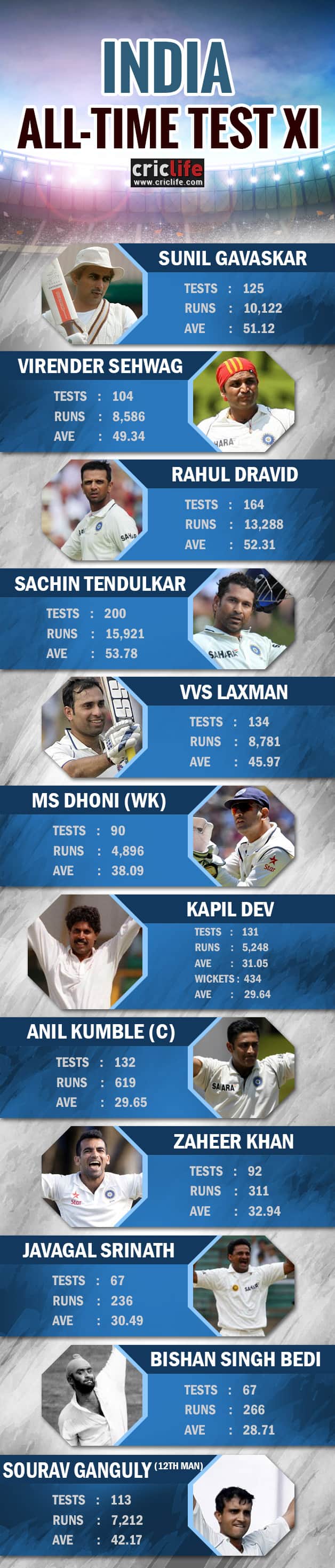 INDIA
ALL-TIME TEST XI
criclife
www.criclife.com

SUNIL GAVASKAR
TESTS : 125
RUNS : 10,122
AVE : 51.12

VIRENDER SEHWAG
TESTS : 104
RUNS : 8,586
AVE : 49.34

RAHUL DRAVID
TESTS : 164
RUNS : 13,288
AVE : 52.31

SACHIN TENDULKAR
TESTS : 200
RUNS : 15,921
AVE : 53.78

VVS LAXMAN
TESTS : 134
RUNS : 8,781
AVE : 45.97

MS DHONI (WK)
TESTS : 90
RUNS : 4,896
AVE : 38.09

KAPIL DEV
TESTS : 131
RUNS : 5,248
AVE : 31.05
WICKETS : 434
AVE : 29.64

ANIL KUMBLE (C)
TESTS : 132
RUNS : 619
AVE : 29.65

ZAHEER KHAN
TESTS : 92
RUNS : 311
AVE : 32.94

JAVAGAL SRINATH
TESTS : 67
RUNS : 236
AVE : 30.49

BISHAN SINGH BEDI
TESTS : 67
RUNS : 266
AVE : 28.71

SOURAV GANGULY (12TH MAN)
TESTS : 113
RUNS : 7,212
AVE : 42.17